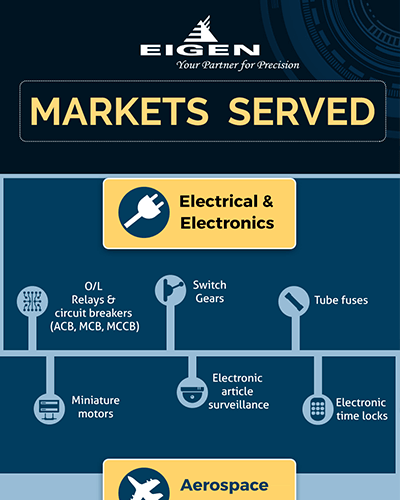 EIGEN
Your Partner for Precision

MARKETS SERVED

Electrical & Electronics

O/L Relays & circuit breakers (ACB, MCB, MCCB)

Switch Gears

Tube fuses

Miniature motors

Electronic article surveillance

Electronic time locks

Aerospace